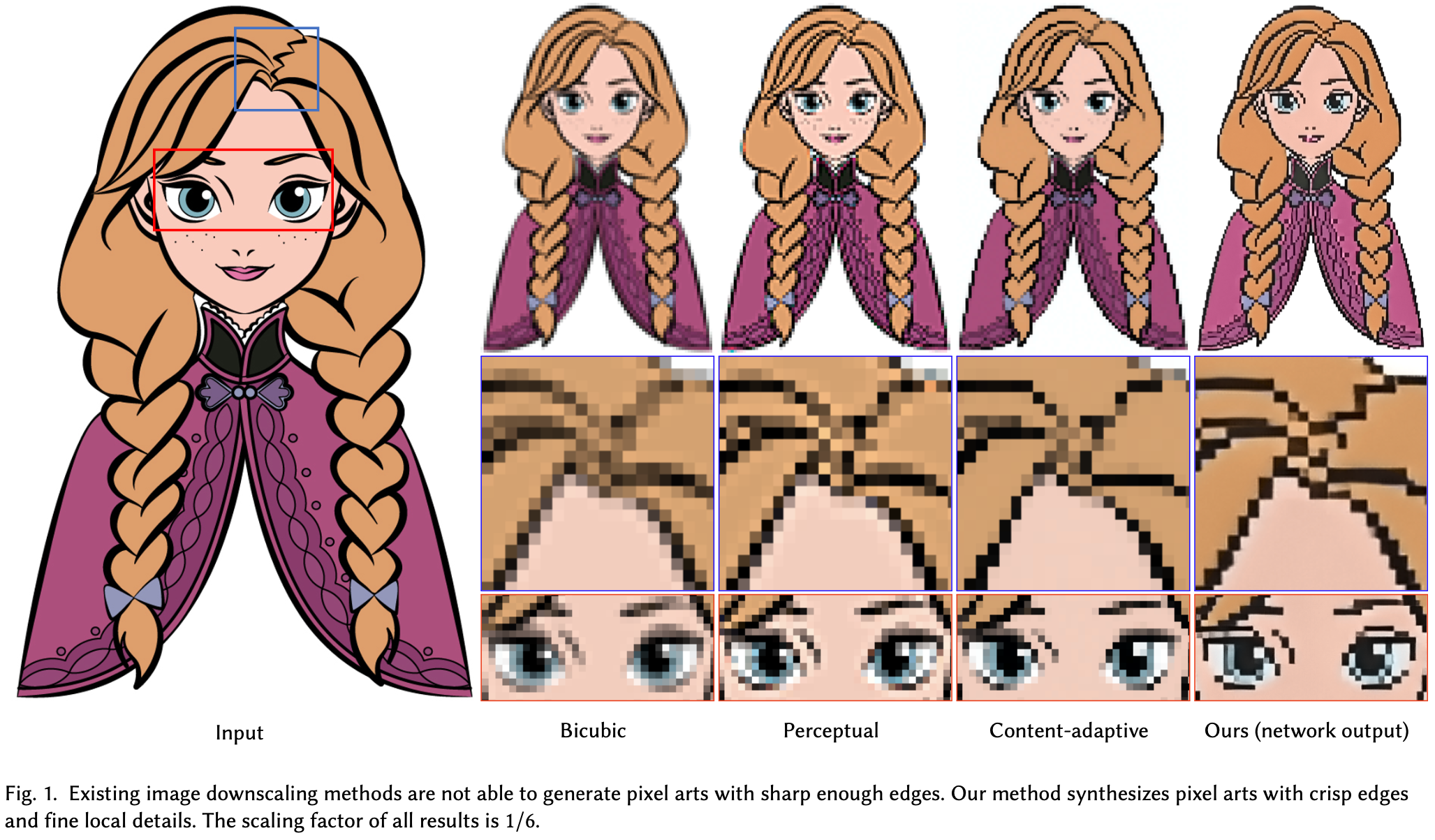 Input

Bicubic

Perceptual

Content-adaptive

Ours (network output)

Fig. 1. Existing image downscaling methods are not able to generate pixel arts with sharp enough edges. Our method synthesizes pixel arts with crisp edges and fine local details. The scaling factor of all results is 1/6.